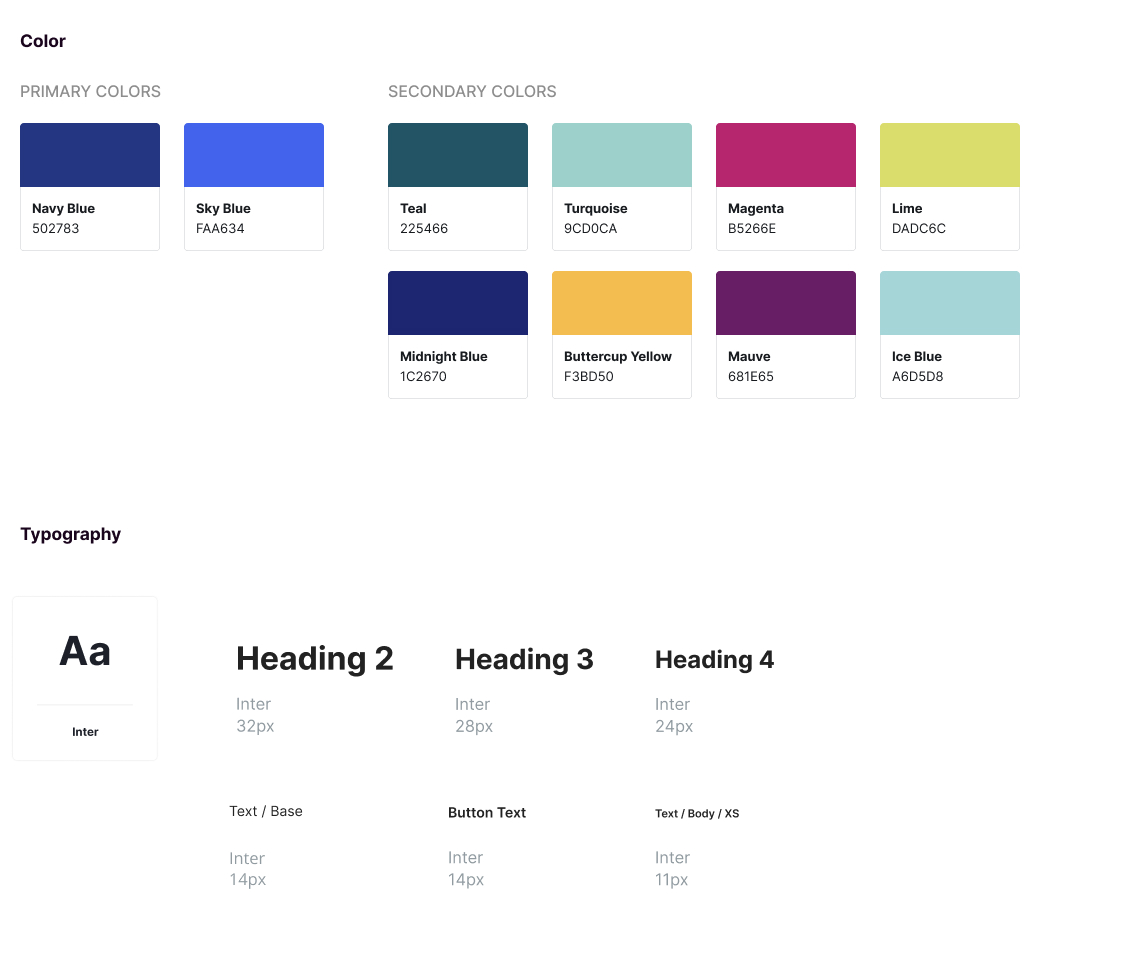 Color

PRIMARY COLORS

Navy Blue
502783

Sky Blue
FAA634

SECONDARY COLORS

Teal
225466

Turquoise
9CD0CA

Magenta
B5266E

Lime
DADC6C

Midnight Blue
1C2670

Buttercup Yellow
F3BD50

Mauve
681E65

Ice Blue
A6D5D8

Typography

Aa

Inter

Heading 2
Inter
32px

Heading 3
Inter
28px

Heading 4
Inter
24px

Text / Base
Inter
14px

Button Text
Inter
14px

Text / Body / XS
Inter
11px